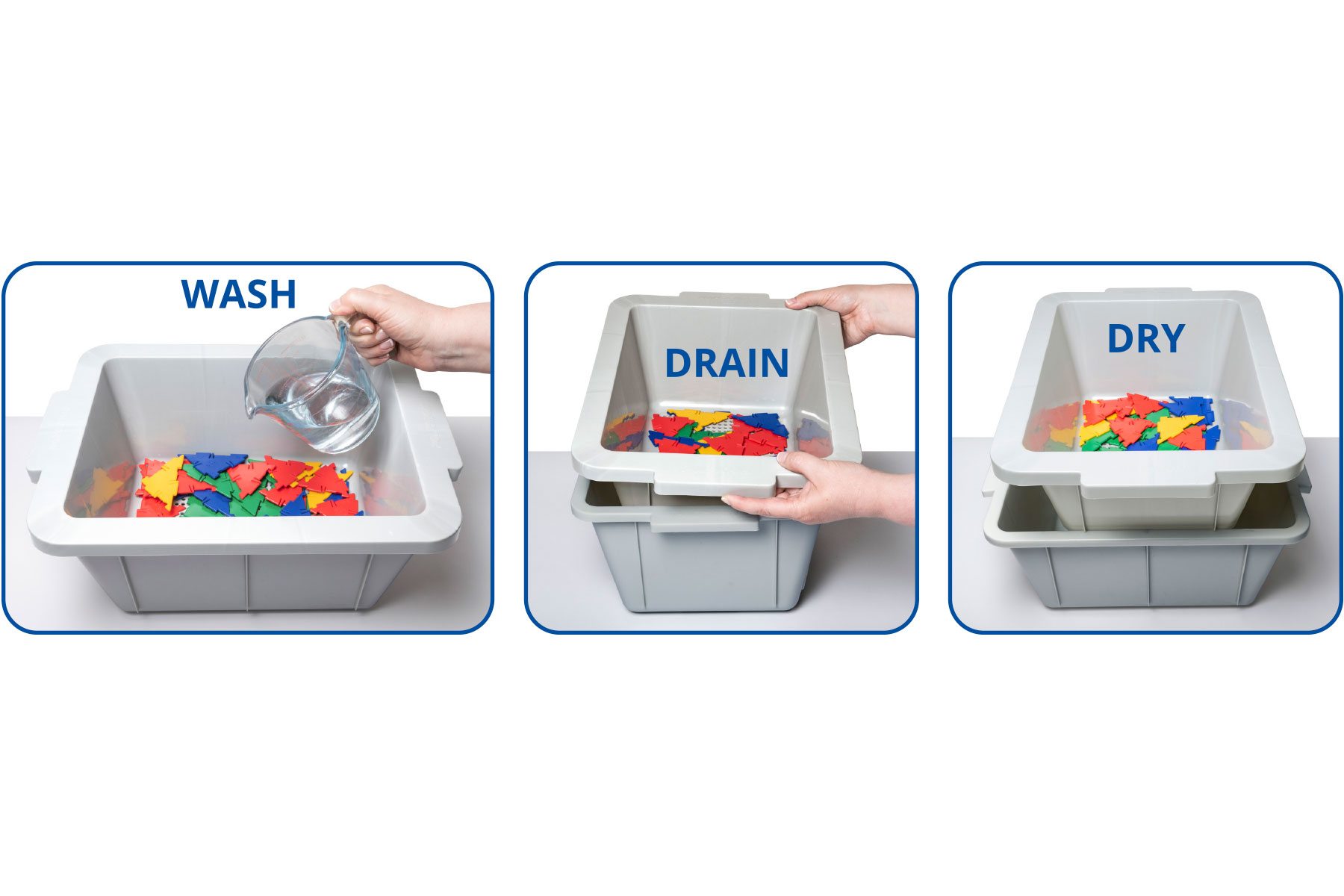 WASH

DRAIN

DRY